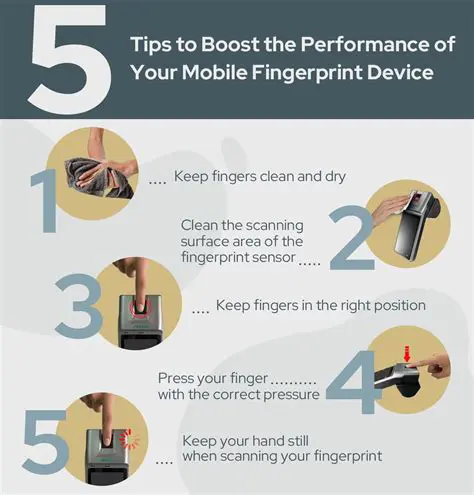 5 Tips to Boost the Performance of Your Mobile Fingerprint Device

1 .... Keep fingers clean and dry

Clean the scanning surface area of the fingerprint sensor ..... 2

3 .... Keep fingers in the right position

Press your finger .......... with the correct pressure 4

5 .... Keep your hand still when scanning your fingerprint