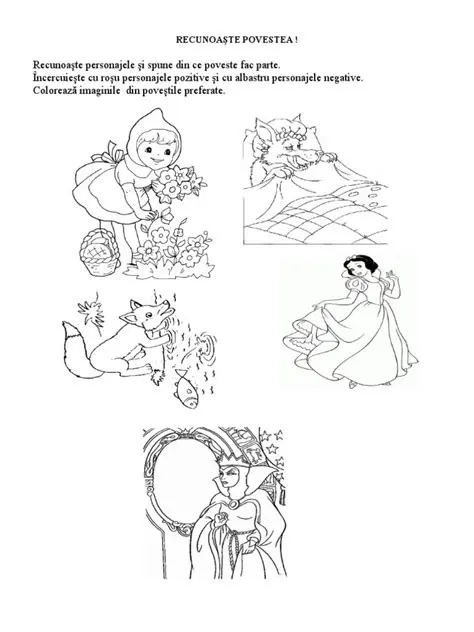 RECUNOAŞTE POVESTEA !

Recunoaşte personajele şi spune din ce poveste fac parte.
Încercuieşte cu roşu personajele pozitive şi cu albastru personajele negative.
Colorează imaginile din poveştile preferate.