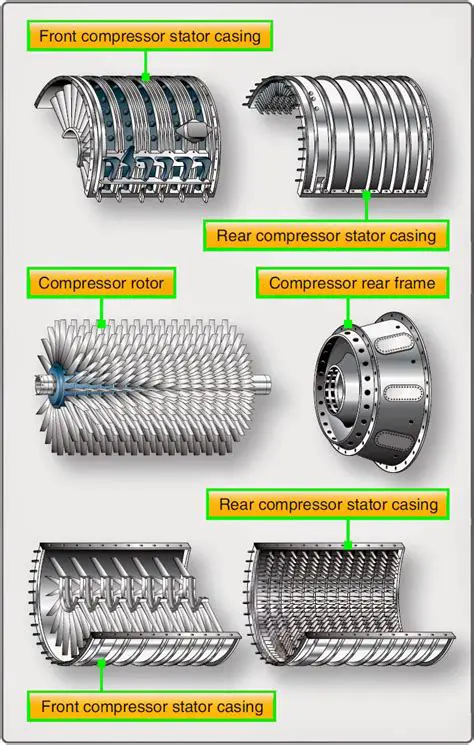 Front compressor stator casing

Rear compressor stator casing

Compressor rotor

Compressor rear frame

Rear compressor stator casing

Front compressor stator casing