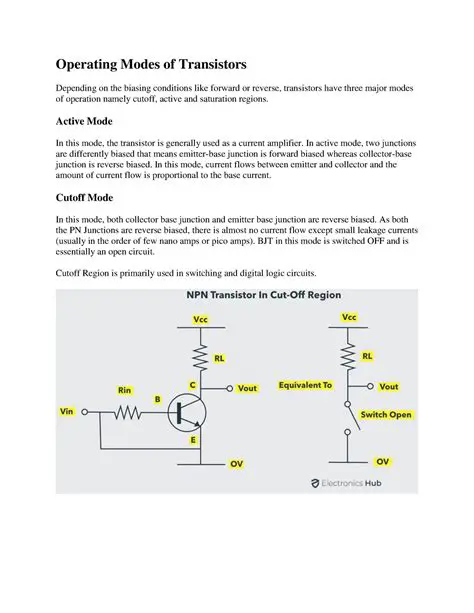 Operating Modes of Transistors

Depending on the biasing conditions like forward or reverse, transistors have three major modes of operation namely cutoff, active and saturation regions.

Active Mode

In this mode, the transistor is generally used as a current amplifier. In active mode, two junctions are differently biased that means emitter-base junction is forward biased whereas collector-base junction is reverse biased. In this mode, current flows between emitter and collector and the amount of current flow is proportional to the base current.

Cutoff Mode

In this mode, both collector base junction and emitter base junction are reverse biased. As both the PN Junctions are reverse biased, there is almost no current flow except small leakage currents (usually in the order of few nano amps or pico amps). BJT in this mode is switched OFF and is essentially an open circuit.

Cutoff Region is primarily used in switching and digital logic circuits.

NPN Transistor In Cut-Off Region

Vcc
RL
C
Vout
Rin
B
Vin
E
OV

Vcc
RL
Equivalent To
Vout
Switch Open
OV

Electronics Hub